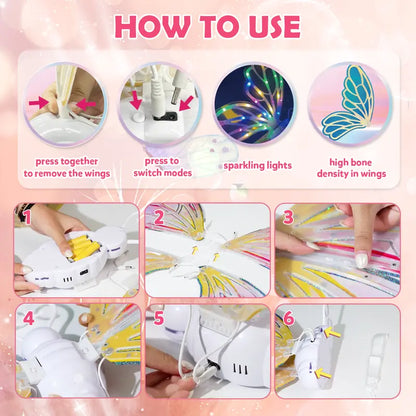 HOW TO USE

press together to remove the wings

press to switch modes

sparkling lights

high bone density in wings

1

2

3

4

5

6