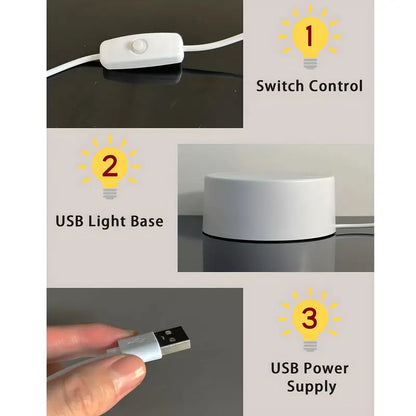 1

Switch Control

2

USB Light Base

3

USB Power Supply