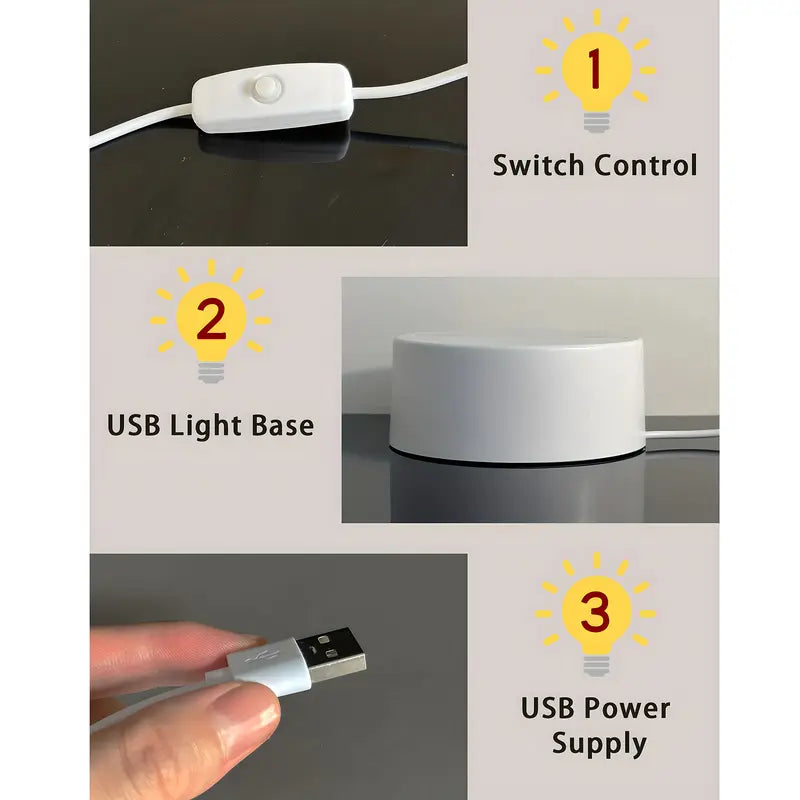 1

Switch Control

2

USB Light Base

3

USB Power Supply