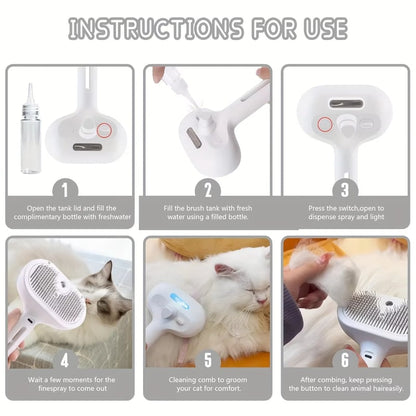 INSTRUCTIONS FOR USE

1
Open the tank lid and fill the complimentary bottle with freshwater

2
Fill the brush tank with fresh water using a filled bottle.

3
Press the switch,open to dispense spray and light

4
Wait a few moments for the finespray to come out

5
Cleaning comb to groom your cat for comfort.

6
After combing, keep pressing the button to clean animal haireasily.