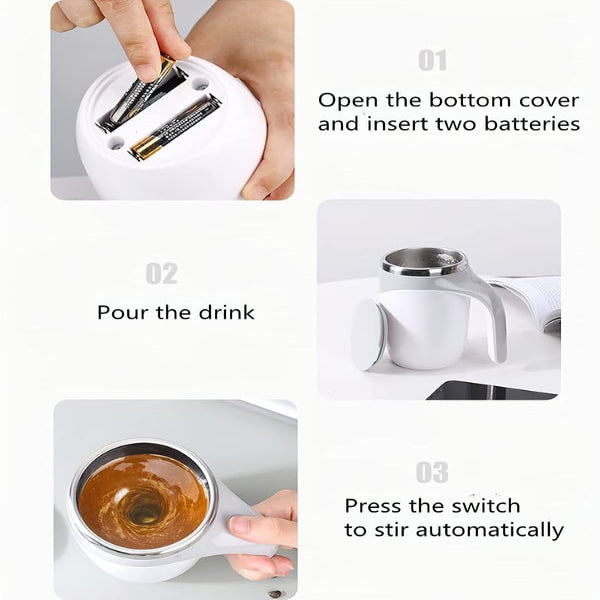 01

Open the bottom cover and insert two batteries

02

Pour the drink

03

Press the switch to stir automatically