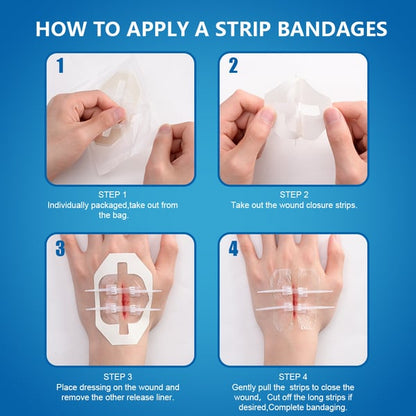 HOW TO APPLY A STRIP BANDAGES

1

STEP 1
Individually packaged,take out from the bag.

2

STEP 2
Take out the wound closure strips.

3

STEP 3
Place dressing on the wound and remove the other release liner.

4

STEP 4
Gently pull the strips to close the wound, Cut off the long strips if desired,Complete bandaging.