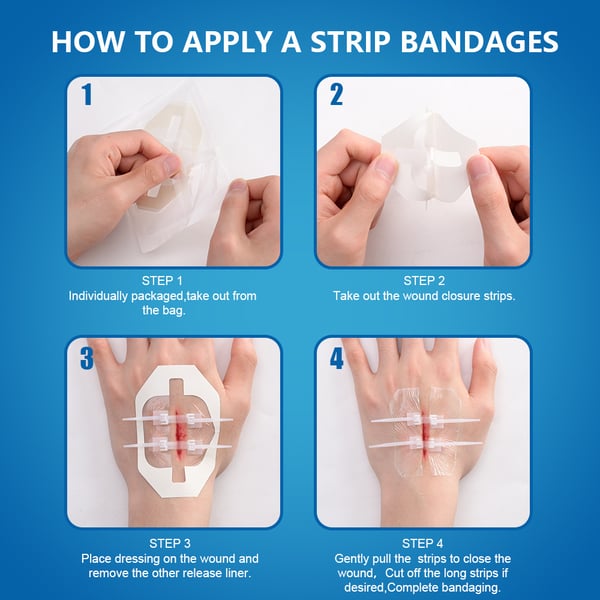 HOW TO APPLY A STRIP BANDAGES

1

STEP 1
Individually packaged,take out from the bag.

2

STEP 2
Take out the wound closure strips.

3

STEP 3
Place dressing on the wound and remove the other release liner.

4

STEP 4
Gently pull the strips to close the wound, Cut off the long strips if desired,Complete bandaging.