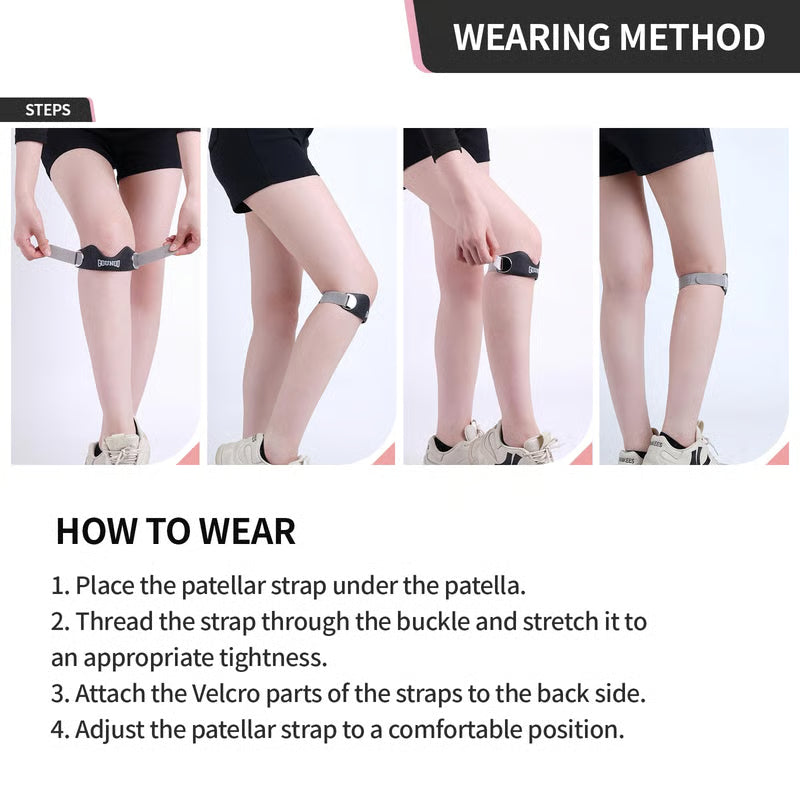 WEARING METHOD

STEPS

HOW TO WEAR

1. Place the patellar strap under the patella.
2. Thread the strap through the buckle and stretch it to an appropriate tightness.
3. Attach the Velcro parts of the straps to the back side.
4. Adjust the patellar strap to a comfortable position.