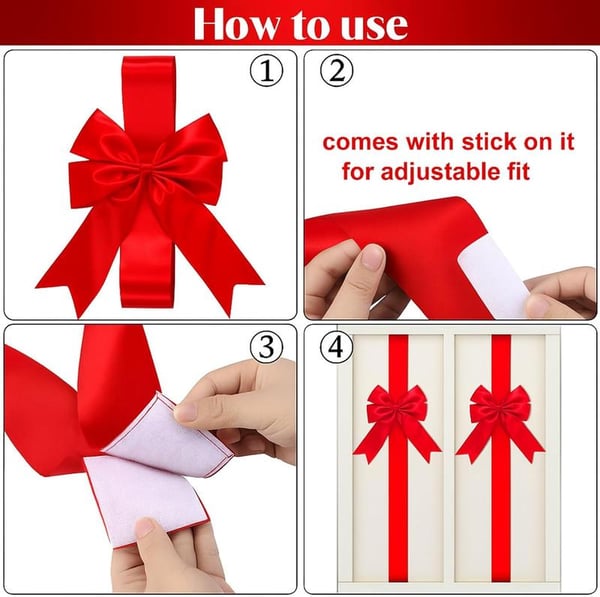 How to use

①

②

comes with stick on it for adjustable fit

③

④